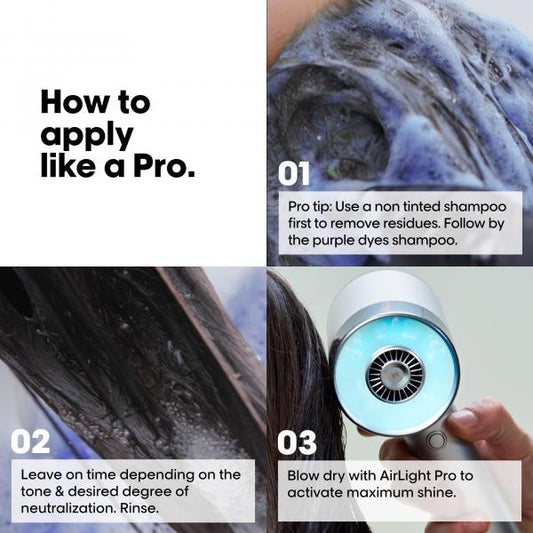 How to apply like a Pro.

01

Pro tip: Use a non tinted shampoo first to remove residues. Follow by the purple dyes shampoo.

02

Leave on time depending on the tone & desired degree of neutralization. Rinse.

03

Blow dry with AirLight Pro to activate maximum shine.